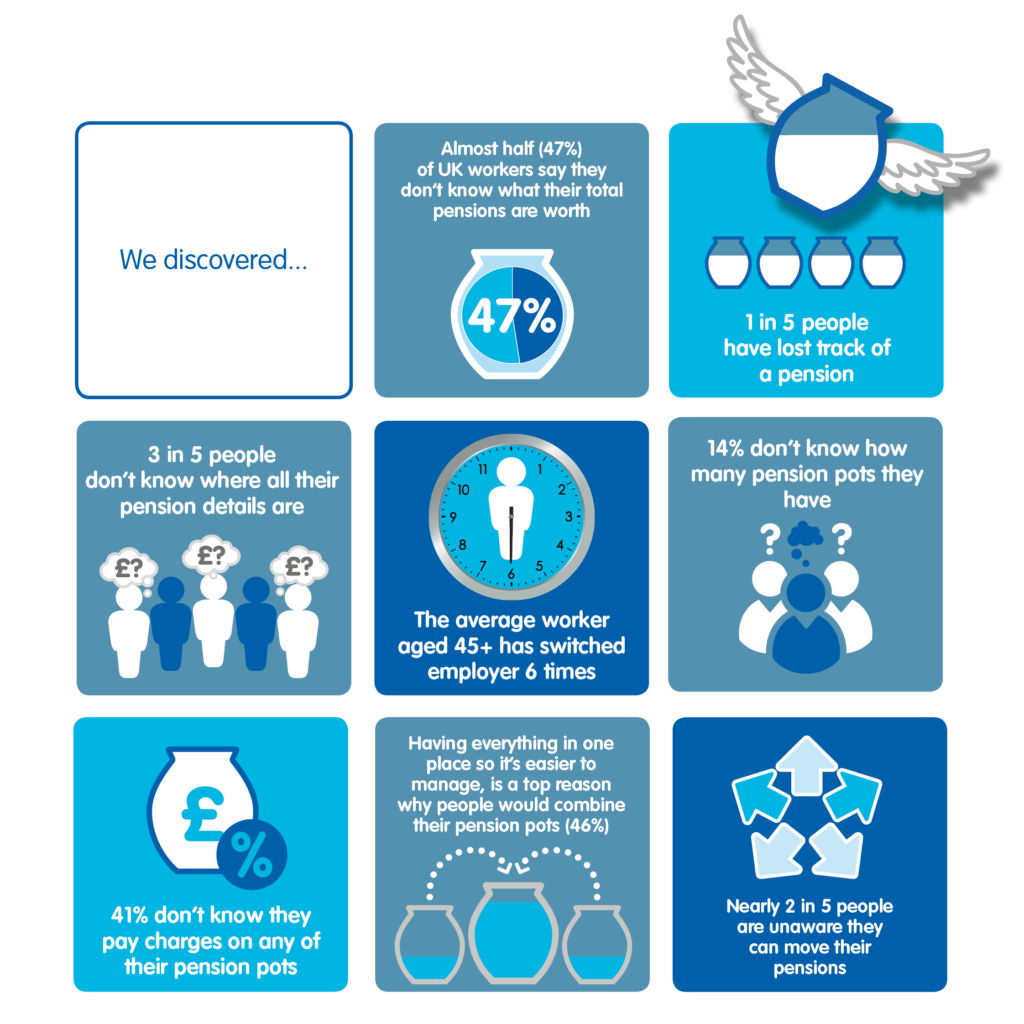 We discovered...

Almost half (47%) of UK workers say they don't know what their total pensions are worth

47%

1 in 5 people have lost track of a pension

3 in 5 people don't know where all their pension details are

£?

£?

£?

11 12 1 2 3 4 5 6 7 8 9 10

The average worker aged 45+ has switched employer 6 times

14% don't know how many pension pots they have

? ?

£

%

41% don't know they pay charges on any of their pension pots

Having everything in one place so it's easier to manage, is a top reason why people would combine their pension pots (46%)

Nearly 2 in 5 people are unaware they can move their pensions